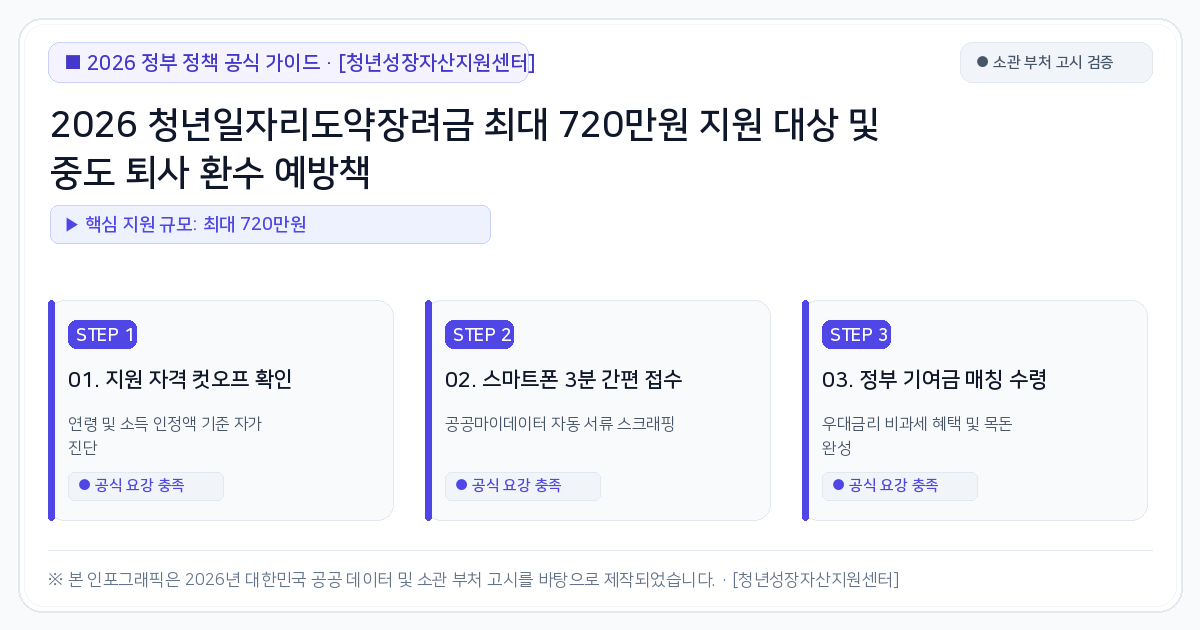 ■ 2026 정부 정책 공식 가이드 · [청년성장자산지원센터]

● 소관 부처 고시 검증

2026 청년일자리도약장려금 최대 720만원 지원 대상 및 중도 퇴사 환수 예방책

▶ 핵심 지원 규모: 최대 720만원

STEP 1

01. 지원 자격 컷오프 확인

연령 및 소득 인정액 기준 자가 진단

● 공식 요강 충족

STEP 2

02. 스마트폰 3분 간편 접수

공공마이데이터 자동 서류 스크래핑

● 공식 요강 충족

STEP 3

03. 정부 기여금 매칭 수령

우대금리 비과세 혜택 및 목돈 완성

● 공식 요강 충족

※ 본 인포그래픽은 2026년 대한민국 공공 데이터 및 소관 부처 고시를 바탕으로 제작되었습니다. · [청년성장자산지원센터]